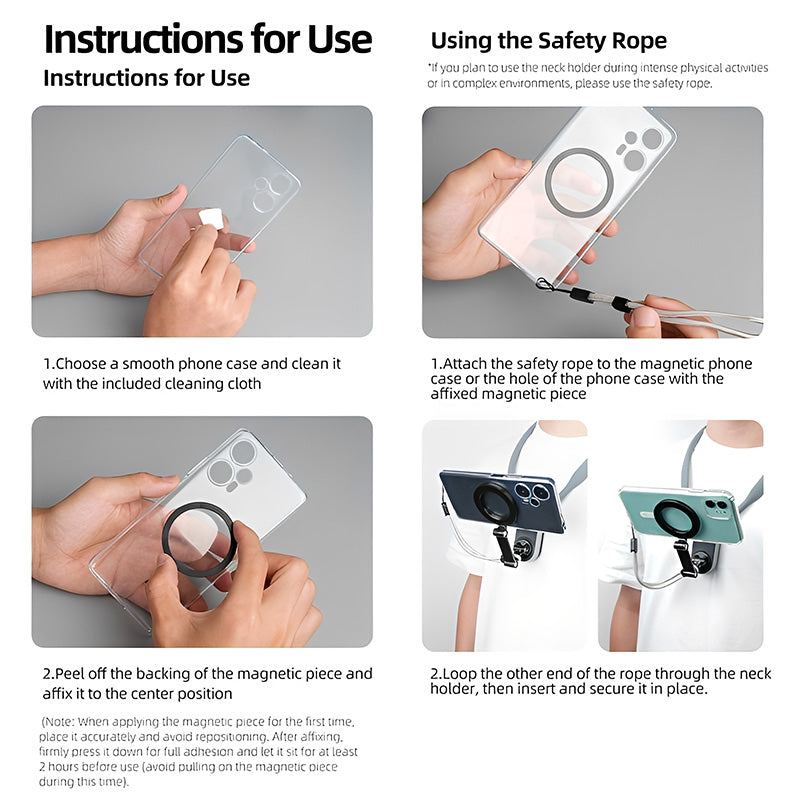 Instructions for Use

Instructions for Use

1.Choose a smooth phone case and clean it with the included cleaning cloth

2.Peel off the backing of the magnetic piece and affix it to the center position

(Note: When applying the magnetic piece for the first time, place it accurately and avoid repositioning. After affixing, firmly press it down for full adhesion and let it sit for at least 2 hours before use (avoid pulling on the magnetic piece during this time).

Using the Safety Rope

*If you plan to use the neck holder during intense physical activities or in complex environments, please use the safety rope.

1.Attach the safety rope to the magnetic phone case or the hole of the phone case with the affixed magnetic piece

2.Loop the other end of the rope through the neck holder, then insert and secure it in place.