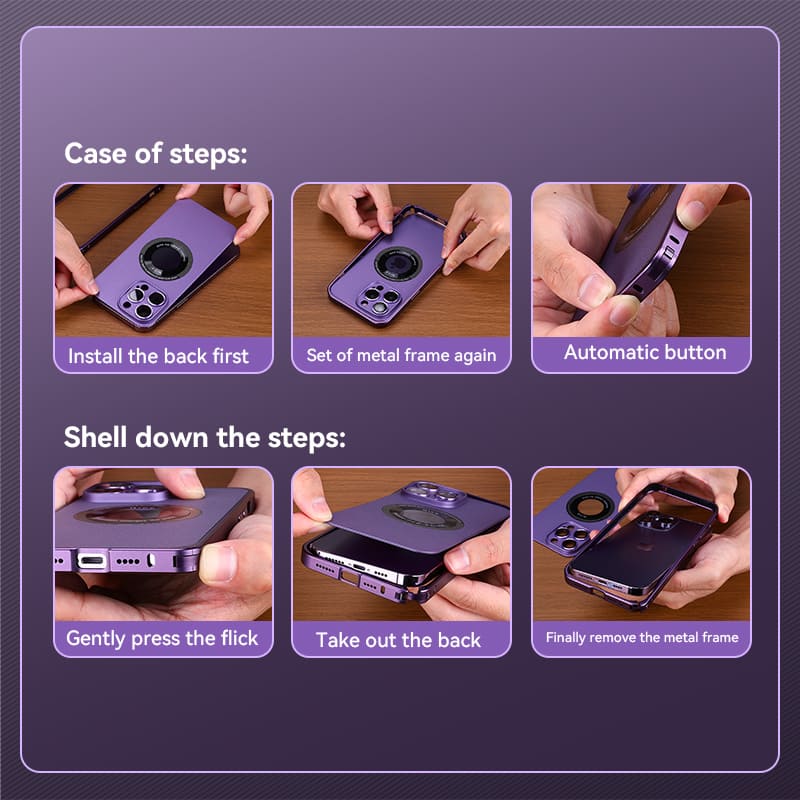 Case of steps:

Install the back first

Set of metal frame again

Automatic button

Shell down the steps:

Gently press the flick

Take out the back

Finally remove the metal frame